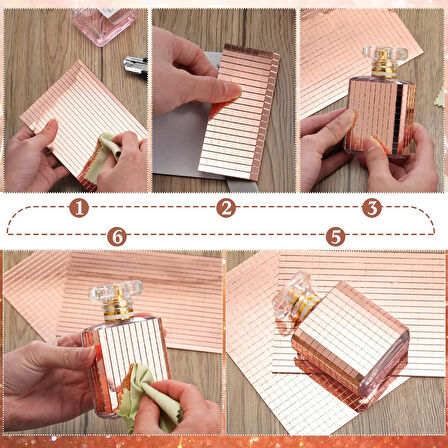 1
2
3
6
5