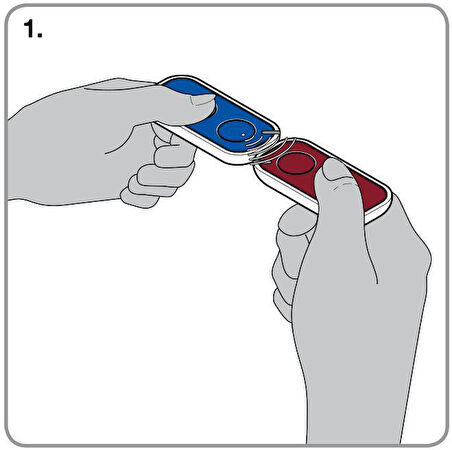 1.