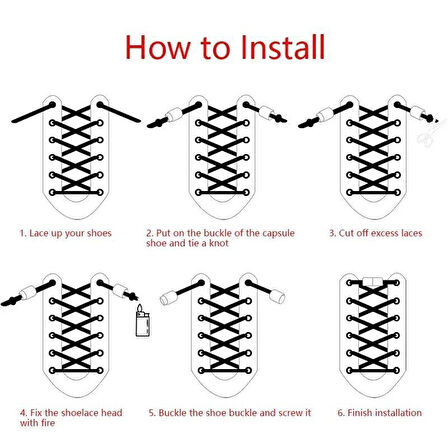 How to Install

1. Lace up your shoes

2. Put on the buckle of the capsule shoe and tie a knot

3. Cut off excess laces

4. Fix the shoelace head with fire

5. Buckle the shoe buckle and screw it

6. Finish installation