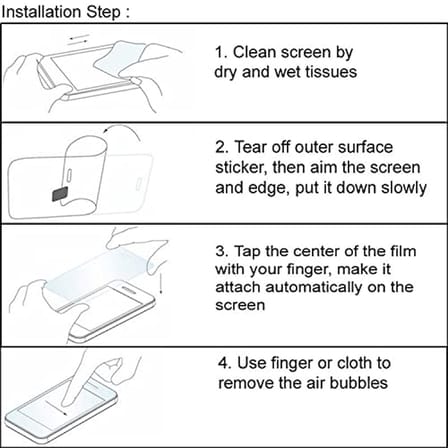 Installation Step :

1. Clean screen by dry and wet tissues

2. Tear off outer surface sticker, then aim the screen and edge, put it down slowly

3. Tap the center of the film with your finger, make it attach automatically on the screen

4. Use finger or cloth to remove the air bubbles