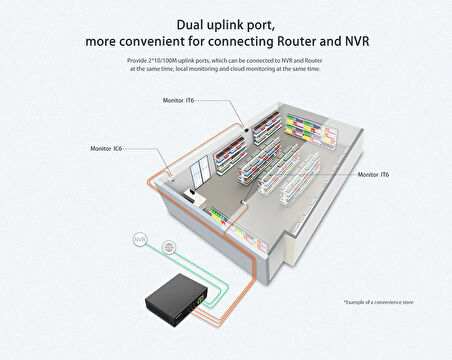 Dual uplink port,
more convenient for connecting Router and NVR

Provide 2*10/100M uplink ports, which can be connected to NVR and Router at the same time, local monitoring and cloud monitoring at the same time.

Monitor IT6

Monitor IC6

Monitor IT6

NVR

*Example of a convenience store