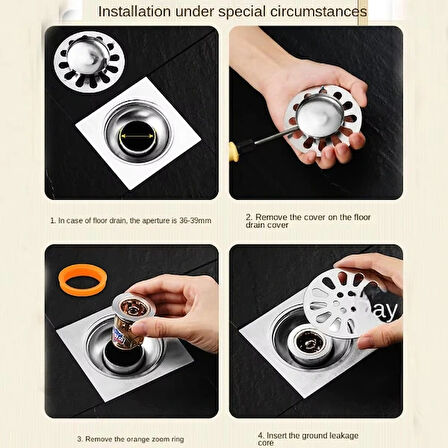 Installation under special circumstances

1. In case of floor drain, the aperture is 36-39mm

2. Remove the cover on the floor drain cover

ay

3. Remove the orange zoom ring

4. Insert the ground leakage core