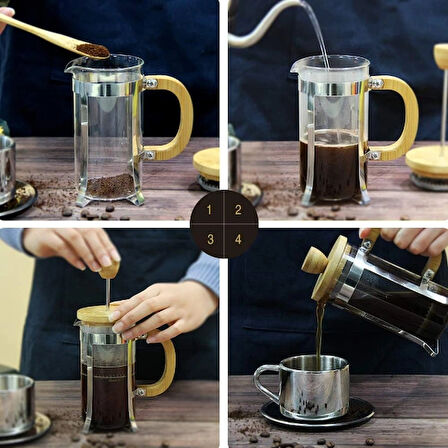 1 2
3 4