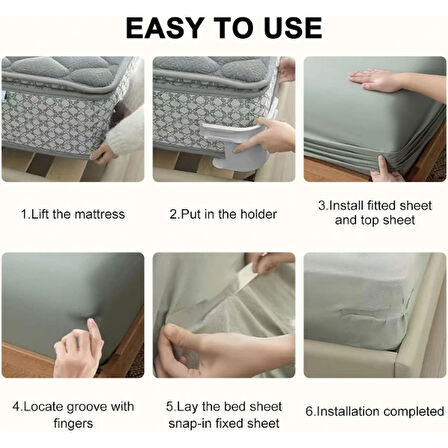 EASY TO USE

1.Lift the mattress

2.Put in the holder

3.Install fitted sheet and top sheet

4.Locate groove with fingers

5.Lay the bed sheet snap-in fixed sheet

6.Installation completed