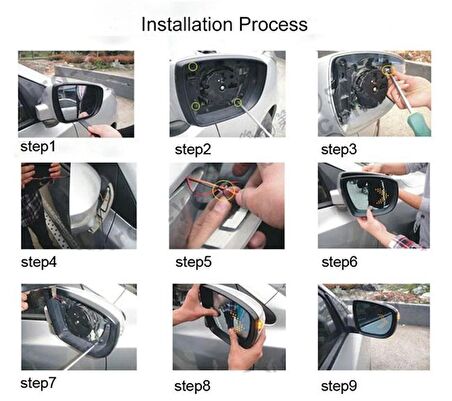 Installation Process

step1

step2

step3

step4

step5

step6

step7

step8

step9