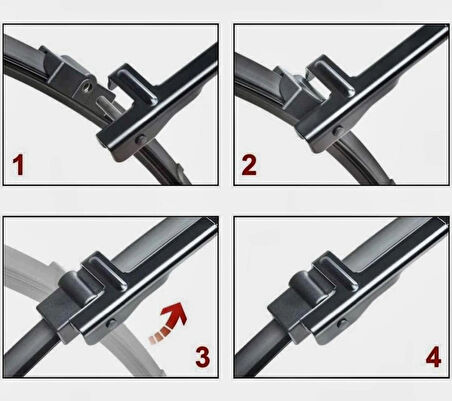 1

2

3

4