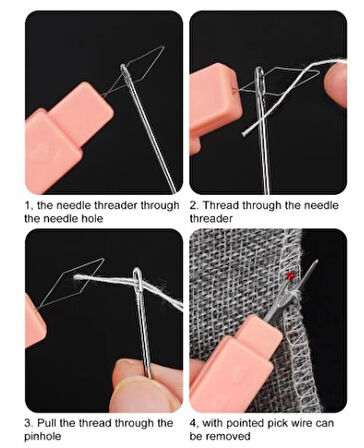 1, the needle threader through the needle hole

2. Thread through the needle threader

3. Pull the thread through the pinhole

4, with pointed pick wire can be removed