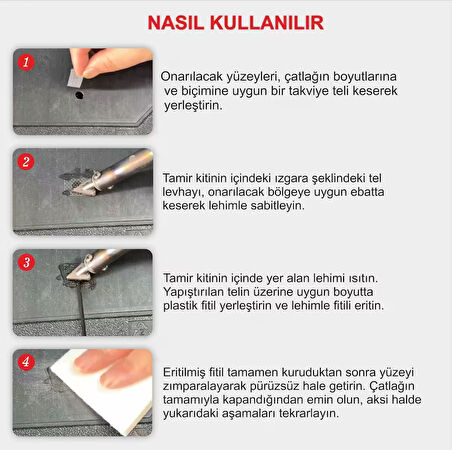 NASIL KULLANILIR

1

Onarılacak yüzeyleri, çatlağın boyutlarına ve biçimine uygun bir takviye teli keserek yerleştirin.

2

Tamir kitinin içindeki ızgara şeklindeki tel levhayı, onarılacak bölgeye uygun ebatta keserek lehimle sabitleyin.

3

Tamir kitinin içinde yer alan lehimi ısıtın. Yapıştırılan telin üzerine uygun boyutta plastik fitil yerleştirin ve lehimle fitili eritin.

4

Eritilmiş fitil tamamen kuruduktan sonra yüzeyi zımparalayarak pürüzsüz hale getirin. Çatlağın tamamıyla kapandığından emin olun, aksi halde yukarıdaki aşamaları tekrarlayın.