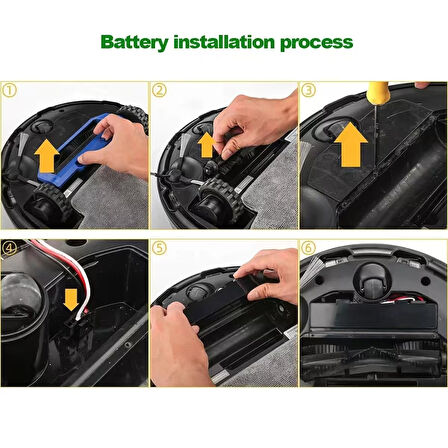 Battery installation process

①

②

③

④

⑤

⑥