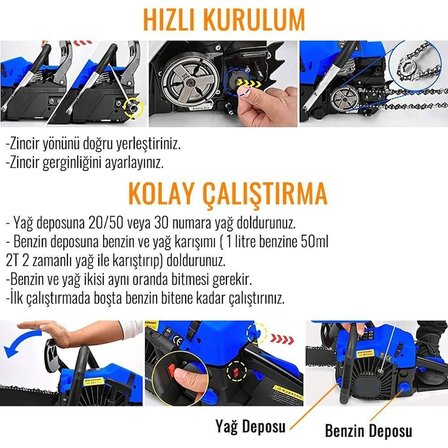 HIZLI KURULUM

-Zincir yönünü doğru yerleştiriniz.
-Zincir gerginliğini ayarlayınız.

KOLAY ÇALIŞTIRMA

- Yağ deposuna 20/50 veya 30 numara yağ doldurunuz.
- Benzin deposuna benzin ve yağ karışımı ( 1 litre benzine 50ml 2T 2 zamanlı yağ ile karıştırıp) doldurunuz.
-Benzin ve yağ ikisi aynı oranda bitmesi gerekir.
-İlk çalıştırmada boşta benzin bitene kadar çalıştırınız.

Yağ Deposu

Benzin Deposu