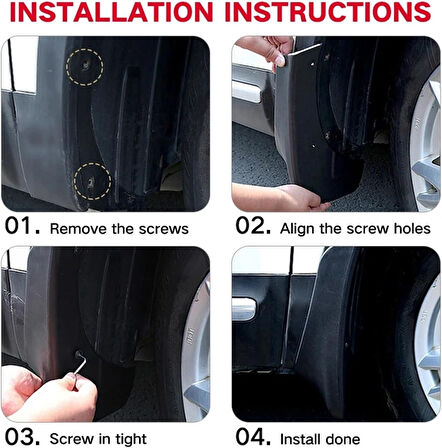 INSTALLATION INSTRUCTIONS

01. Remove the screws

02. Align the screw holes

03. Screw in tight

04. Install done