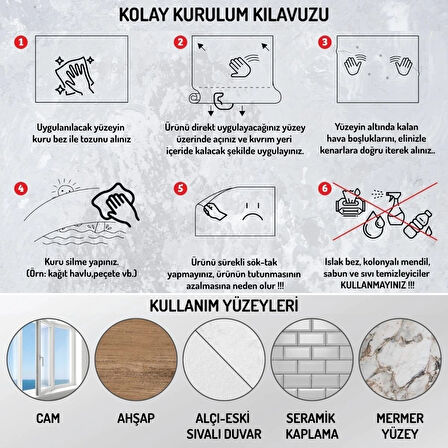 KOLAY KURULUM KILAVUZU

1
Uygulanılacak yüzeyin kuru bez ile tozunu alınız

2
Ürünü direkt uygulayacağınız yüzey üzerinde açınız ve kıvrım yeri içeride kalacak şekilde uygulayınız.

3
Yüzeyin altında kalan hava boşluklarını, elinizle kenarlara doğru iterek alınız..

4
Kuru silme yapınız. (Örn: kağıt havlu,peçete vb.)

5
Ürünü sürekli sök-tak yapmayınız, ürünün tutunmasının azalmasına neden olur !!!

6
Islak bez, kolonyalı mendil, sabun ve sıvı temizleyiciler KULLANMAYINIZ !!!

KULLANIM YÜZEYLERİ

CAM

AHŞAP

ALÇI-ESKİ SIVALI DUVAR

SERAMİK KAPLAMA

MERMER YÜZEY