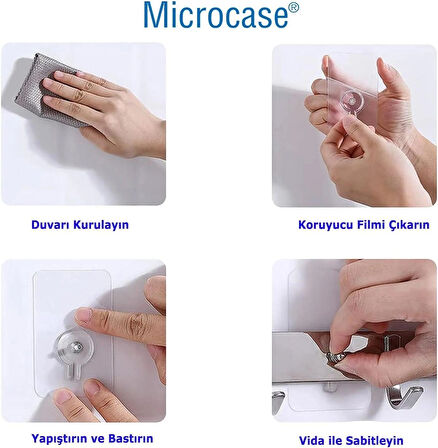 Microcase®

Duvarı Kurulayın

Koruyucu Filmi Çıkarın

Yapıştırın ve Bastırın

Vida ile Sabitleyin