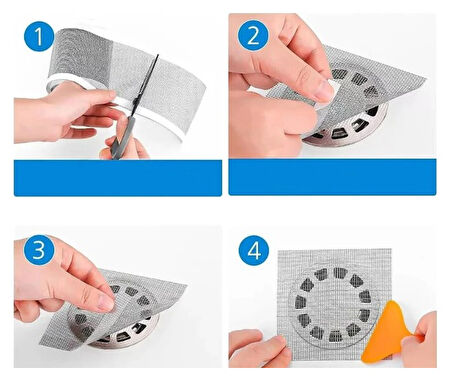 1

2

3

4