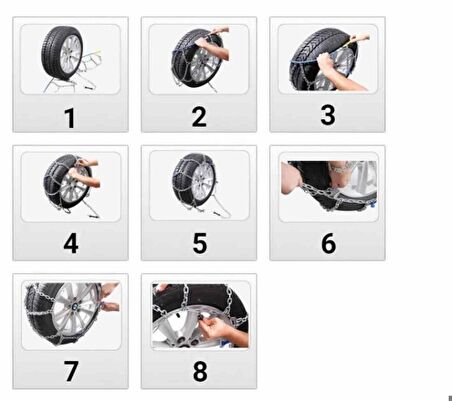 1

2

3

4

5

6

7

8