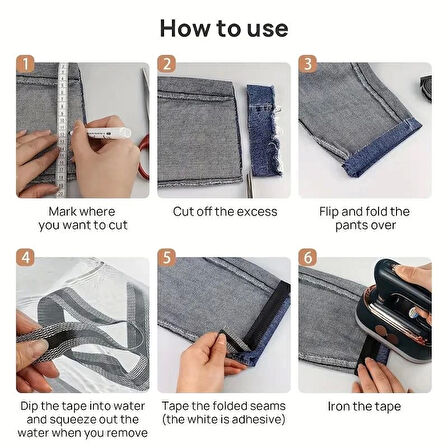 How to use

1

Mark where you want to cut

2

Cut off the excess

3

Flip and fold the pants over

4

Dip the tape into water and squeeze out the water when you remove

5

Tape the folded seams (the white is adhesive)

6

Iron the tape