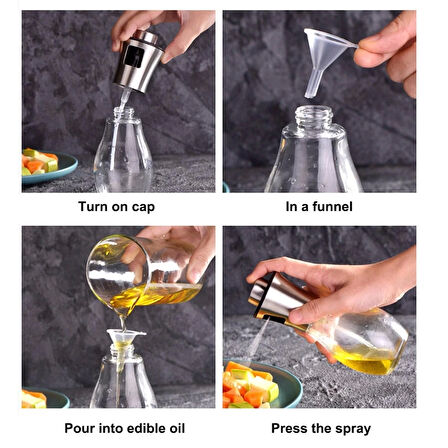 Turn on cap

In a funnel

Pour into edible oil

Press the spray