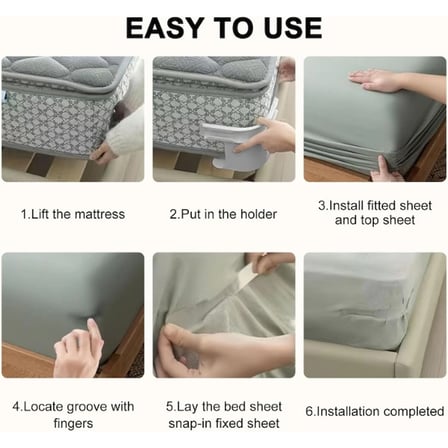 EASY TO USE

1.Lift the mattress

2.Put in the holder

3.Install fitted sheet and top sheet

4.Locate groove with fingers

5.Lay the bed sheet snap-in fixed sheet

6.Installation completed