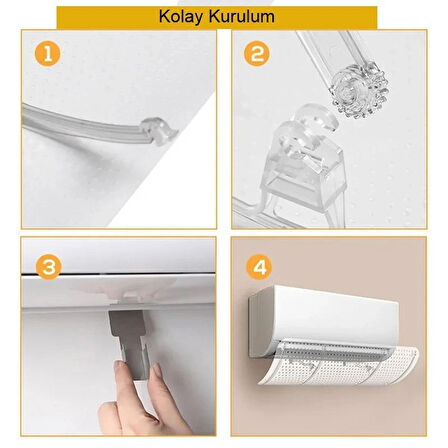 Kolay Kurulum

1

2

3

4