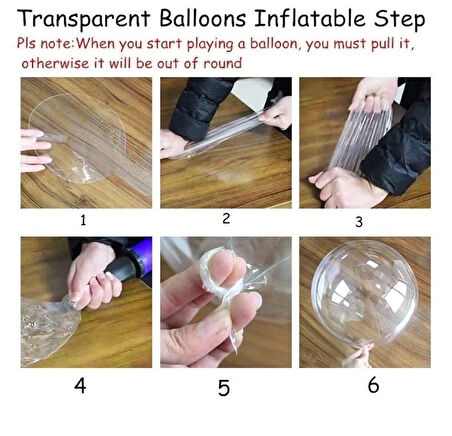 Transparent Balloons Inflatable Step

Pls note:When you start playing a balloon, you must pull it, otherwise it will be out of round

1

2

3

4

5

6