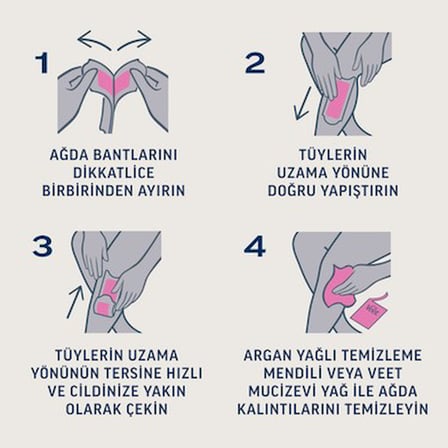 1

AĞDA BANTLARINI DİKKATLİCE BİRBİRİNDEN AYIRIN

2

TÜYLERİN UZAMA YÖNÜNE DOĞRU YAPIŞTIRIN

3

TÜYLERİN UZAMA YÖNÜNÜN TERSİNE HIZLI VE CİLDİNİZE YAKIN OLARAK ÇEKİN

4

Veet

ARGAN YAĞLI TEMİZLEME MENDİLİ VEYA VEET MUCİZEVİ YAĞ İLE AĞDA KALINTILARINI TEMİZLEYİN