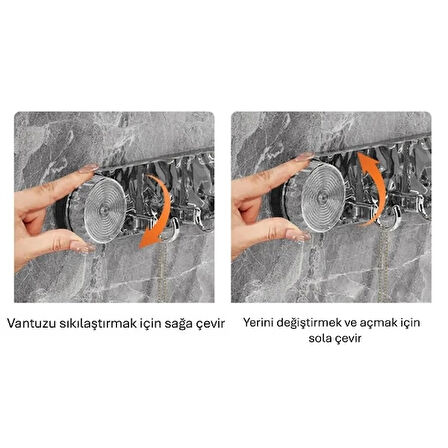 Vantuzu sıkılaştırmak için sağa çevir

Yerini değiştirmek ve açmak için sola çevir