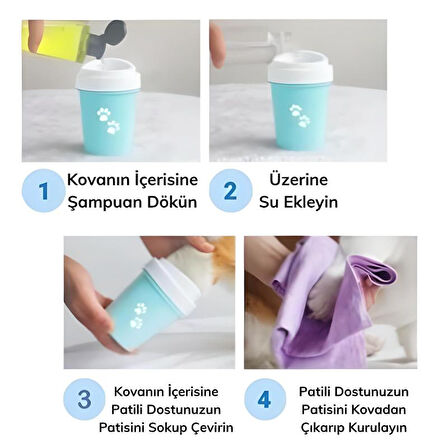 1 Kovanın İçerisine Şampuan Dökün

2 Üzerine Su Ekleyin

3 Kovanın İçerisine Patili Dostunuzun Patisini Sokup Çevirin

4 Patili Dostunuzun Patisini Kovadan Çıkarıp Kurulayın