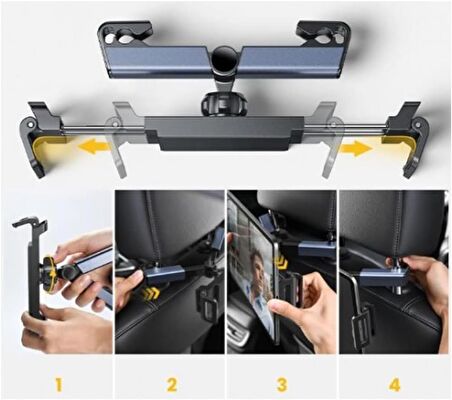 1

2

3

4