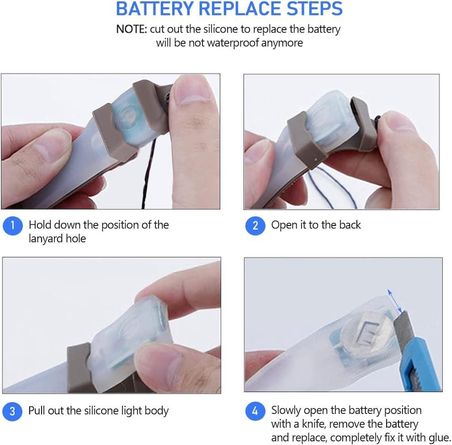 BATTERY REPLACE STEPS

NOTE: cut out the silicone to replace the battery will be not waterproof anymore

1 Hold down the position of the lanyard hole

2 Open it to the back

3 Pull out the silicone light body

4 Slowly open the battery position with a knife, remove the battery and replace, completely fix it with glue.