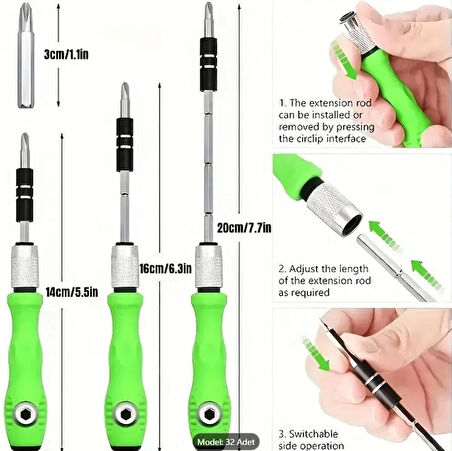 3cm/1.1in

14cm/5.5in

16cm/6.3in

20cm/7.7in

1. The extension rod can be installed or removed by pressing the circlip interface

2. Adjust the length of the extension rod as required

3. Switchable side operation

Model: 32 Adet