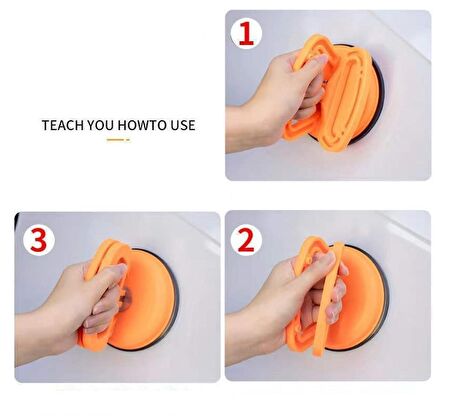 TEACH YOU HOWTO USE

1

3

2