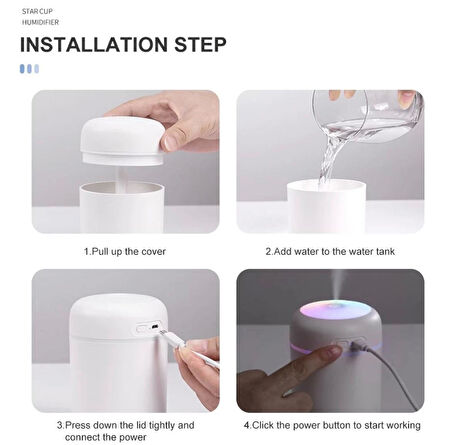 STAR CUP
HUMIDIFIER

INSTALLATION STEP

1.Pull up the cover

2.Add water to the water tank

3.Press down the lid tightly and connect the power

4.Click the power button to start working