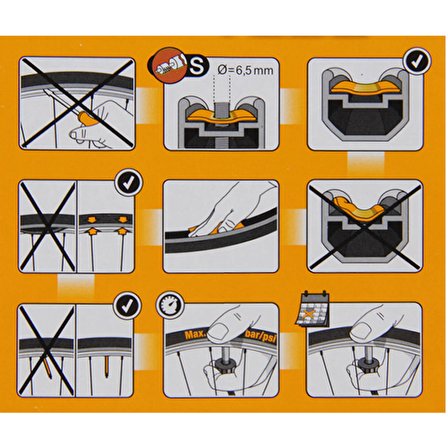 S
Ø=6,5 mm

Max.
bar/psi