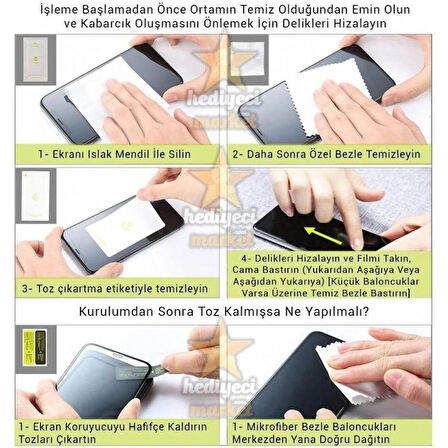 İşleme Başlamadan Önce Ortamın Temiz Olduğundan Emin Olun ve Kabarcık Oluşmasını Önlemek İçin Delikleri Hizalayın

hediyeci market

1- Ekranı Islak Mendil İle Silin

2- Daha Sonra Özel Bezle Temizleyin

hediyeci market

3- Toz çıkartma etiketiyle temizleyin

4- Delikleri Hizalayın ve Filmi Takın, Cama Bastırın (Yukarıdan Aşağıya Veya Aşağıdan Yukarıya) [Küçük Baloncuklar Varsa Üzerine Temiz Bezle Bastırın]

Kurulumdan Sonra Toz Kalmışsa Ne Yapılmalı?

hediyeci market

1- Ekran Koruyucuyu Hafifçe Kaldırın Tozları Çıkartın

1- Mikrofiber Bezle Baloncukları Merkezden Yana Doğru Dağıtın