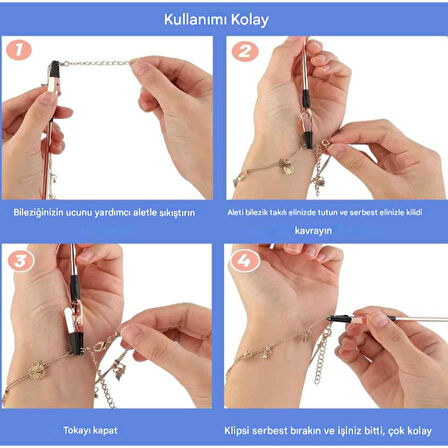 Kullanımı Kolay

1

Bileziğinizin ucunu yardımcı aletle sıkıştırın

2

Aleti bilezik takılı elinizde tutun ve serbest elinizle kilidi kavrayın

3

Tokayı kapat

4

Klipsi serbest bırakın ve işiniz bitti, çok kolay