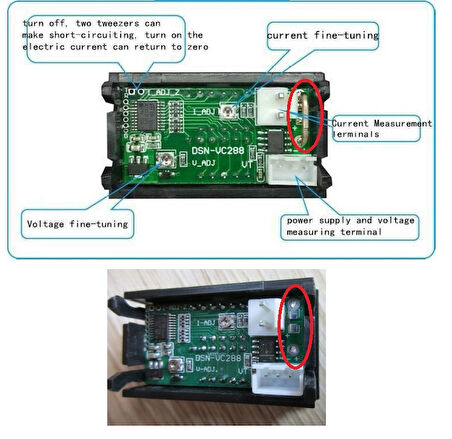 turn off, two tweezers can make short-circuiting, turn on the electric current can return to zero

current fine-tuning

I_ADJ_Z

I_ADJ

Current Measurement terminals

DSN-VC288

V_ADJ

VT

Voltage fine-tuning

power supply and voltage measuring terminal

I-ADJ

DSN-VC288

V-ADJ

VT