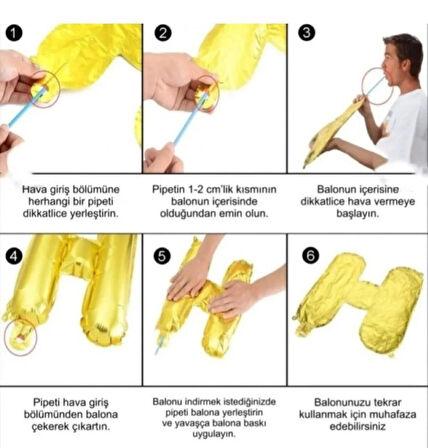 1

Hava giriş bölümüne herhangi bir pipeti dikkatlice yerleştirin.

2

Pipetin 1-2 cm'lik kısmının balonun içerisinde olduğundan emin olun.

3

Balonun içerisine dikkatlice hava vermeye başlayın.

4

Pipeti hava giriş bölümünden balona çekerek çıkartın.

5

Balonu indirmek istediğinizde pipeti balona yerleştirin ve yavaşça balona baskı uygulayın.

6

Balonunuzu tekrar kullanmak için muhafaza edebilirsiniz