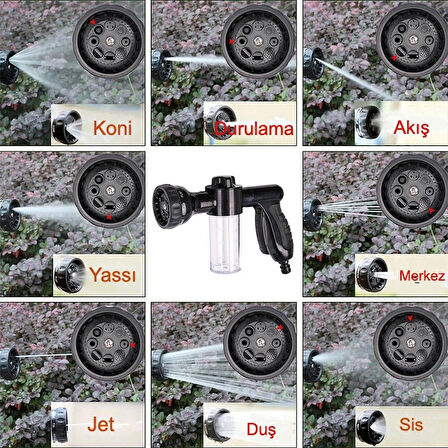 Koni

Durulama

Akış

Yassı

Merkez

Jet

Duş

Sis