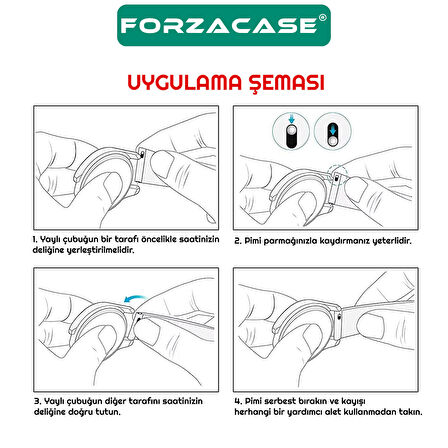 FORZACASE®

UYGULAMA ŞEMASI

1. Yaylı çubuğun bir tarafı öncelikle saatinizin deliğine yerleştirilmelidir.

2. Pimi parmağınızla kaydırmanız yeterlidir.

3. Yaylı çubuğun diğer tarafını saatinizin deliğine doğru tutun.

4. Pimi serbest bırakın ve kayışı herhangi bir yardımcı alet kullanmadan takın.