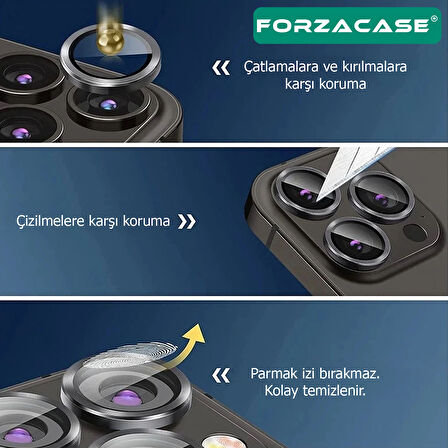 FORZACASE®

« Çatlamalara ve kırılmalara karşı koruma

Çizilmelere karşı koruma »

« Parmak izi bırakmaz. Kolay temizlenir.