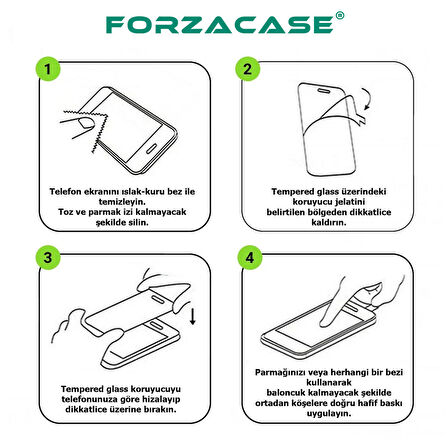 FORZACASE®

1

Telefon ekranını ıslak-kuru bez ile temizleyin. Toz ve parmak izi kalmayacak şekilde silin.

2

Tempered glass üzerindeki koruyucu jelatini belirtilen bölgeden dikkatlice kaldırın.

3

Tempered glass koruyucuyu telefonunuza göre hizalayıp dikkatlice üzerine bırakın.

4

Parmağınızı veya herhangi bir bezi kullanarak baloncuk kalmayacak şekilde ortadan köşelere doğru hafif baskı uygulayın.