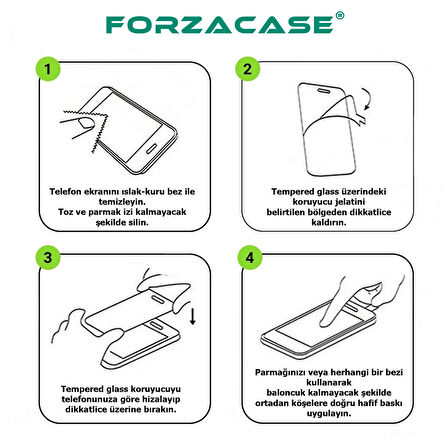 FORZACASE®

1

Telefon ekranını ıslak-kuru bez ile temizleyin.
Toz ve parmak izi kalmayacak şekilde silin.

2

Tempered glass üzerindeki koruyucu jelatini belirtilen bölgeden dikkatlice kaldırın.

3

Tempered glass koruyucuyu telefonunuza göre hizalayıp dikkatlice üzerine bırakın.

4

Parmağınızı veya herhangi bir bezi kullanarak
baloncuk kalmayacak şekilde ortadan köşelere doğru hafif baskı uygulayın.