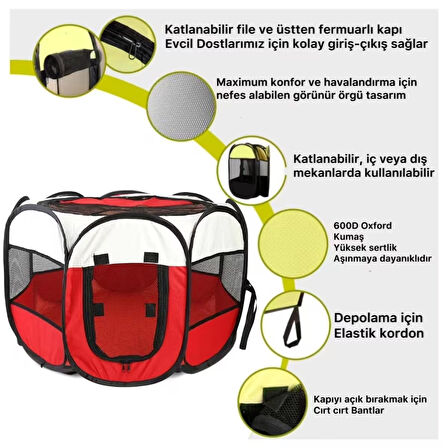 Katlanabilir file ve üstten fermuarlı kapı
Evcil Dostlarımız için kolay giriş-çıkış sağlar

Maximum konfor ve havalandırma için
nefes alabilen görünür örgü tasarım

Katlanabilir, iç veya dış
mekanlarda kullanılabilir

600D Oxford
Kumaş
Yüksek sertlik
Aşınmaya dayanıklıdır

Depolama için
Elastik kordon

Kapıyı açık bırakmak için
Cırt cırt Bantlar