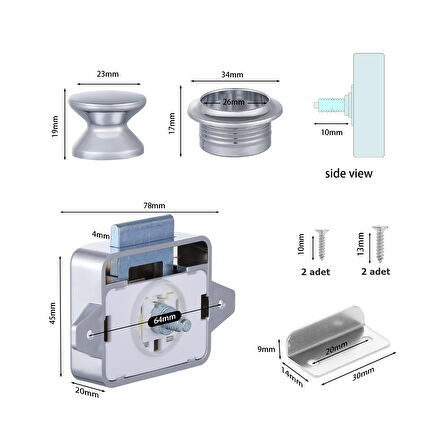 23mm
19mm
34mm
26mm
17mm
10mm
side view
78mm
4mm
45mm
64mm
20mm
10mm
2 adet
13mm
2 adet
9mm
20mm
14mm
30mm