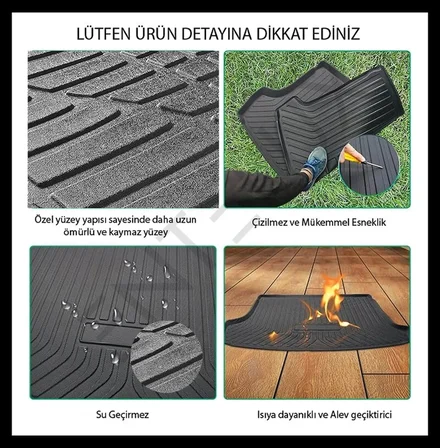 LÜTFEN ÜRÜN DETAYINA DİKKAT EDİNİZ

Özel yüzey yapısı sayesinde daha uzun ömürlü ve kaymaz yüzey

Çizilmez ve Mükemmel Esneklik

Su Geçirmez

Isıya dayanıklı ve Alev geçiktirici