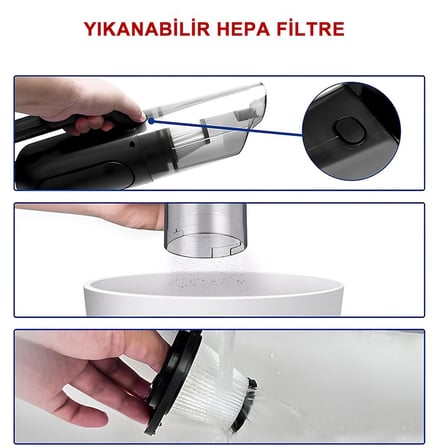 YIKANABİLİR HEPA FİLTRE