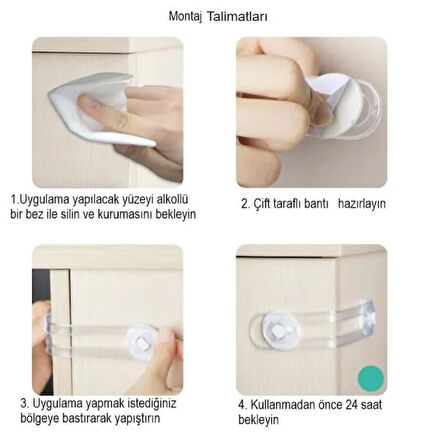 Montaj Talimatları

1.Uygulama yapılacak yüzeyi alkollü bir bez ile silin ve kurumasını bekleyin

2. Çift taraflı bantı hazırlayın

3. Uygulama yapmak istediğiniz bölgeye bastırarak yapıştırın

4. Kullanmadan önce 24 saat bekleyin