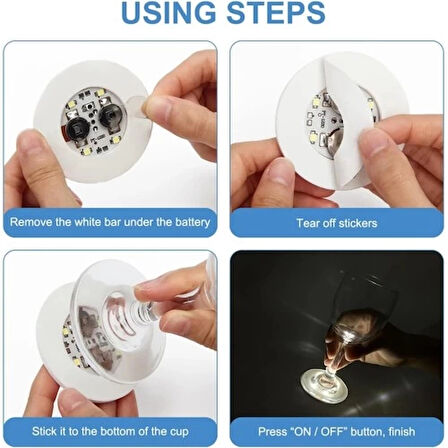 USING STEPS

Remove the white bar under the battery

Tear off stickers

Stick it to the bottom of the cup

Press “ON / OFF” button, finish