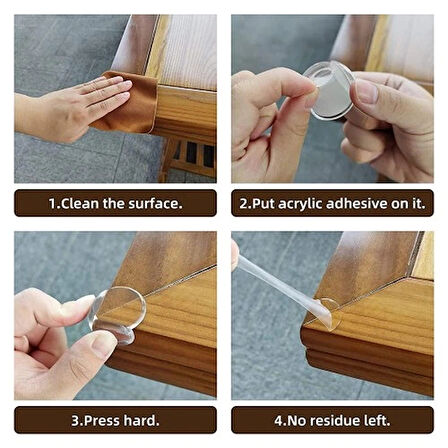 1.Clean the surface.

2.Put acrylic adhesive on it.

3.Press hard.

4.No residue left.