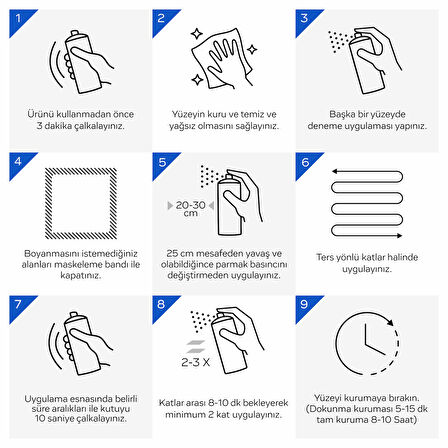 1

Ürünü kullanmadan önce 3 dakika çalkalayınız.

2

Yüzeyin kuru ve temiz ve yağsız olmasını sağlayınız.

3

Başka bir yüzeyde deneme uygulaması yapınız.

4

Boyanmasını istemediğiniz alanları maskeleme bandı ile kapatınız.

5

20-30 cm

25 cm mesafeden yavaş ve olabildiğince parmak basıncını değiştirmeden uygulayınız.

6

Ters yönlü katlar halinde uygulayınız.

7

Uygulama esnasında belirli süre aralıkları ile kutuyu 10 saniye çalkalayınız.

8

2-3 X

Katlar arası 8-10 dk bekleyerek minimum 2 kat uygulayınız.

9

Yüzeyi kurumaya bırakın. (Dokunma kuruması 5-15 dk tam kuruma 8-10 Saat)